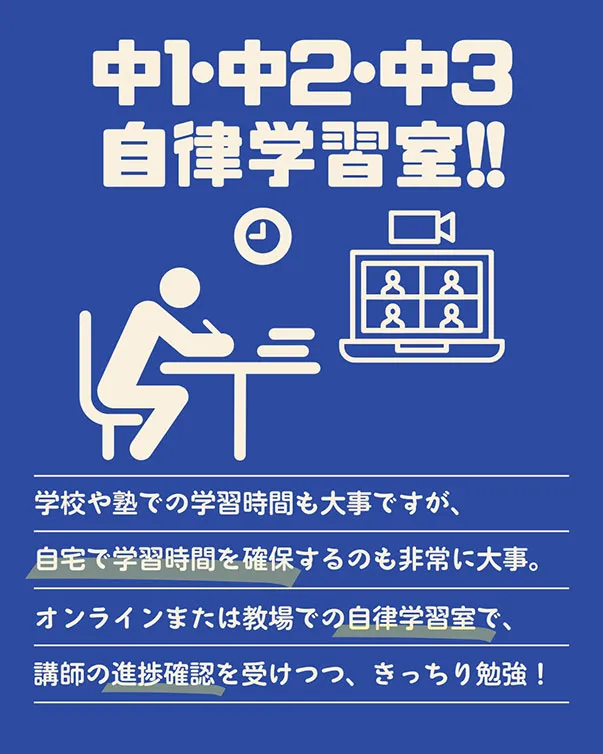 中1・中2・中3
自律学習室!!

学校や塾での学習時間も大事ですが、

自宅で学習時間を確保するのも非常に大事。

オンラインまたは教場での自律学習室で、

講師の進捗確認を受けつつ、きっちり勉強！